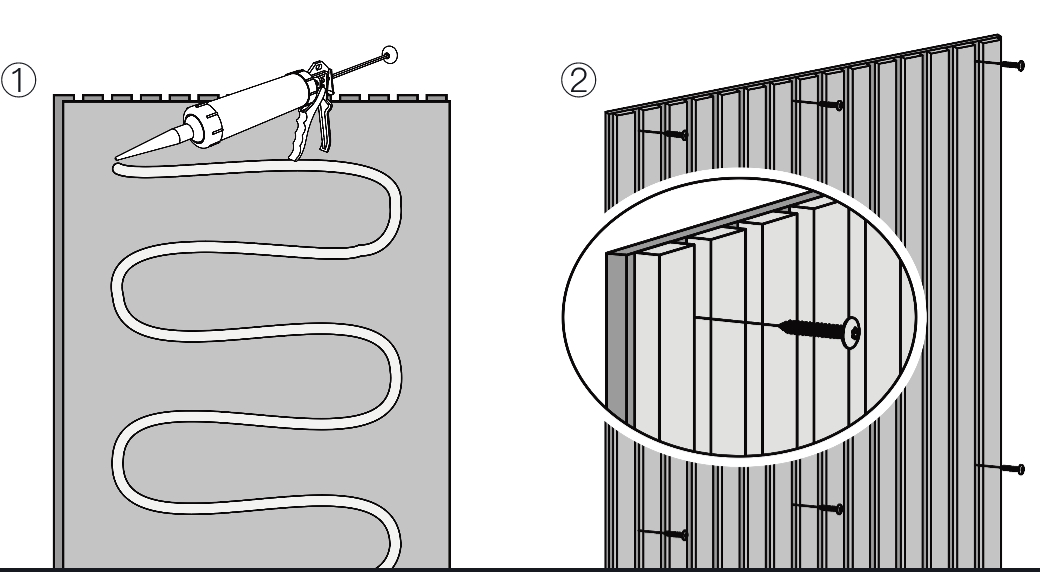 ①

②